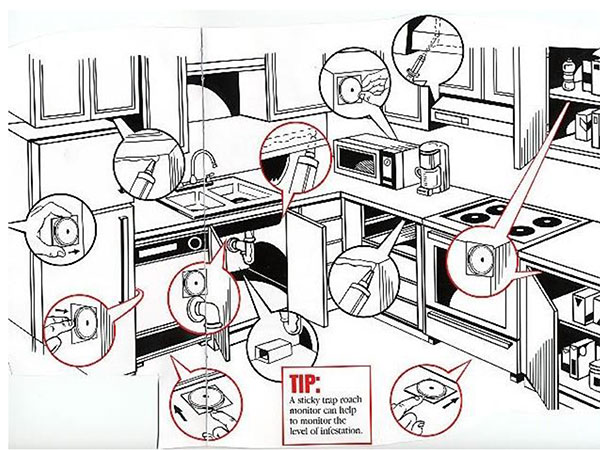 TIP:
A sticky trap roach monitor can help to monitor the level of infestation.